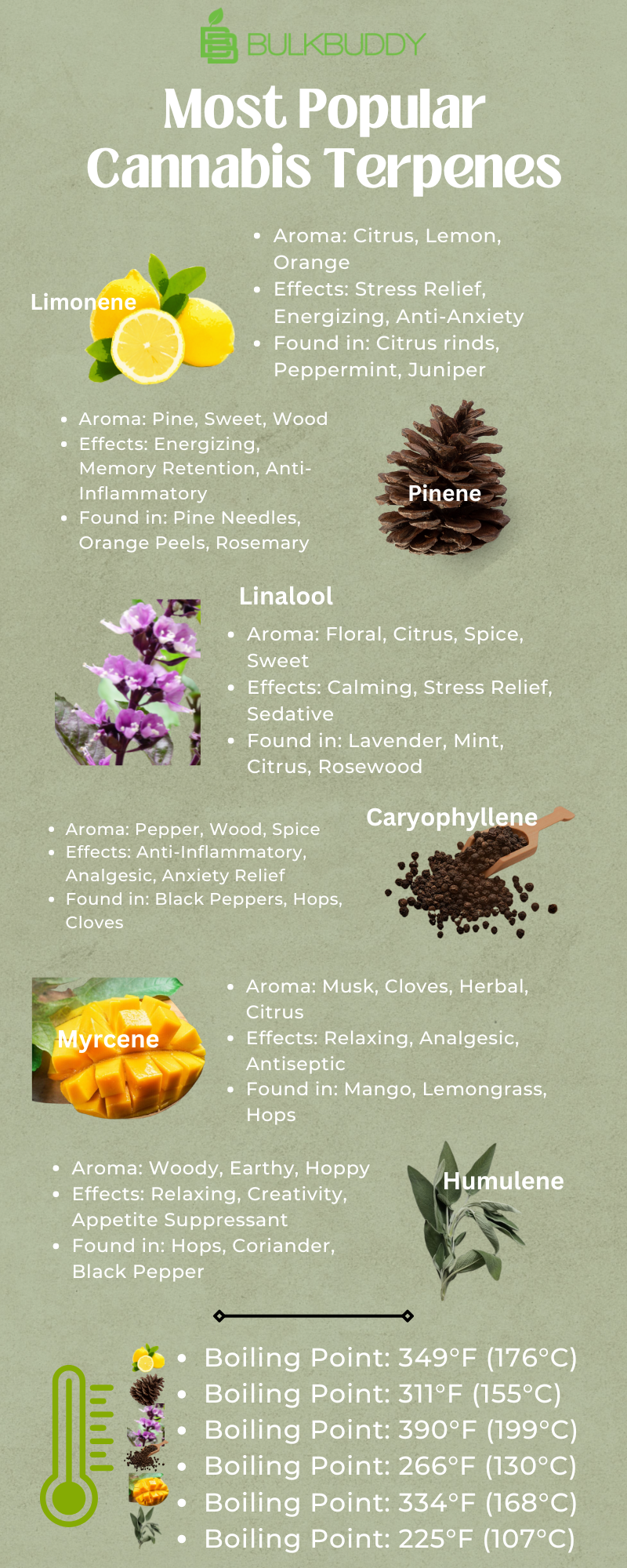 BULKBUDDY

Most Popular Cannabis Terpenes

Limonene

- Aroma: Citrus, Lemon, Orange
- Effects: Stress Relief, Energizing, Anti-Anxiety
- Found in: Citrus rinds, Peppermint, Juniper

- Aroma: Pine, Sweet, Wood
- Effects: Energizing, Memory Retention, Anti-Inflammatory
- Found in: Pine Needles, Orange Peels, Rosemary

Pinene

Linalool

- Aroma: Floral, Citrus, Spice, Sweet
- Effects: Calming, Stress Relief, Sedative
- Found in: Lavender, Mint, Citrus, Rosewood

- Aroma: Pepper, Wood, Spice
- Effects: Anti-Inflammatory, Analgesic, Anxiety Relief
- Found in: Black Peppers, Hops, Cloves

Caryophyllene

Myrcene

- Aroma: Musk, Cloves, Herbal, Citrus
- Effects: Relaxing, Analgesic, Antiseptic
- Found in: Mango, Lemongrass, Hops

- Aroma: Woody, Earthy, Hoppy
- Effects: Relaxing, Creativity, Appetite Suppressant
- Found in: Hops, Coriander, Black Pepper

Humulene

- Boiling Point: 349°F (176°C)
- Boiling Point: 311°F (155°C)
- Boiling Point: 390°F (199°C)
- Boiling Point: 266°F (130°C)
- Boiling Point: 334°F (168°C)
- Boiling Point: 225°F (107°C)